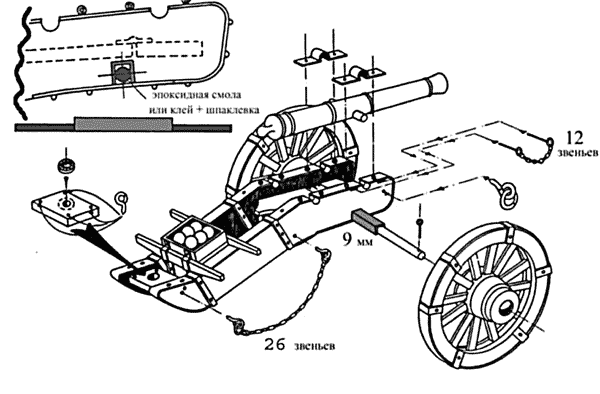 эпоксидная смола
или клей + шпаклевка

12
звеньев

9 мм

26 звеньев