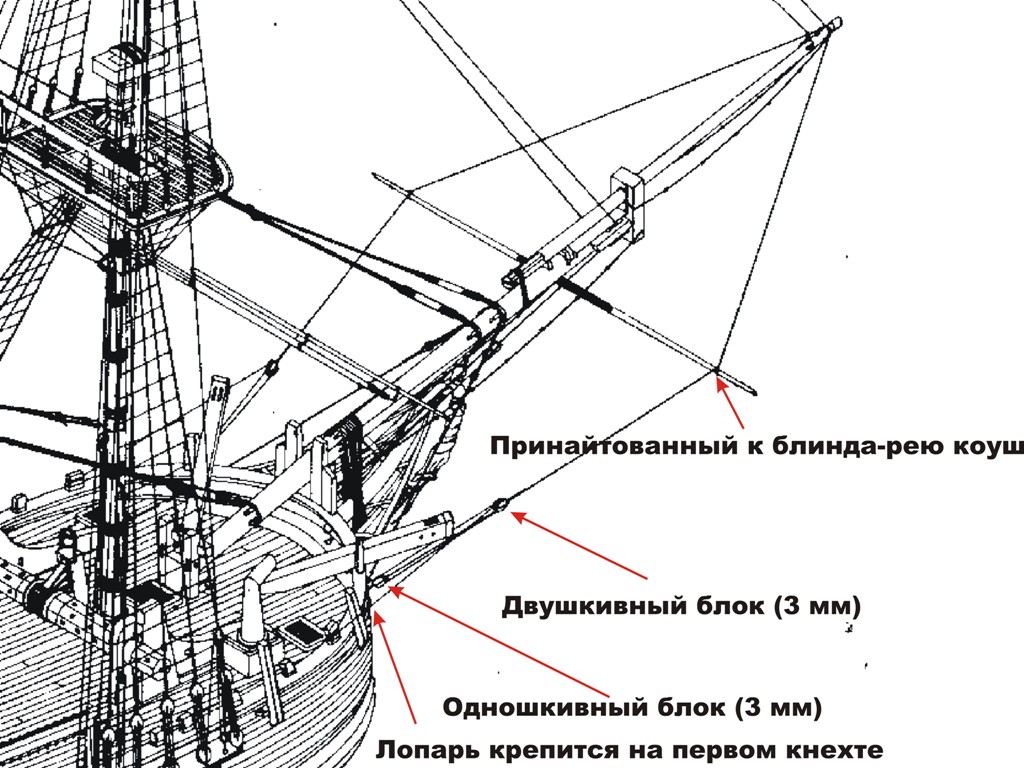 Принайтованный к блинда-рею коуш

Двушкивный блок (3 мм)

Одношкивный блок (3 мм)

Лопарь крепится на первом кнехте