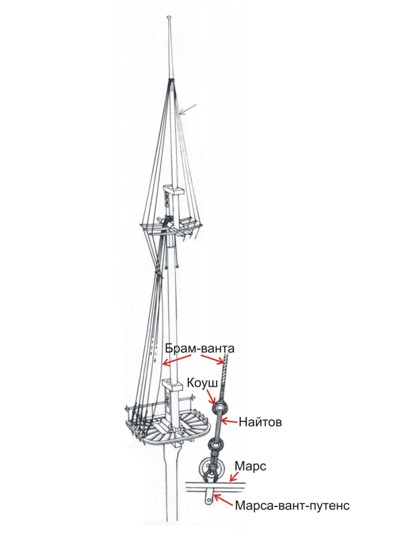 Брам-ванта

Коуш

Найтов

Марс

Марса-вант-путенс