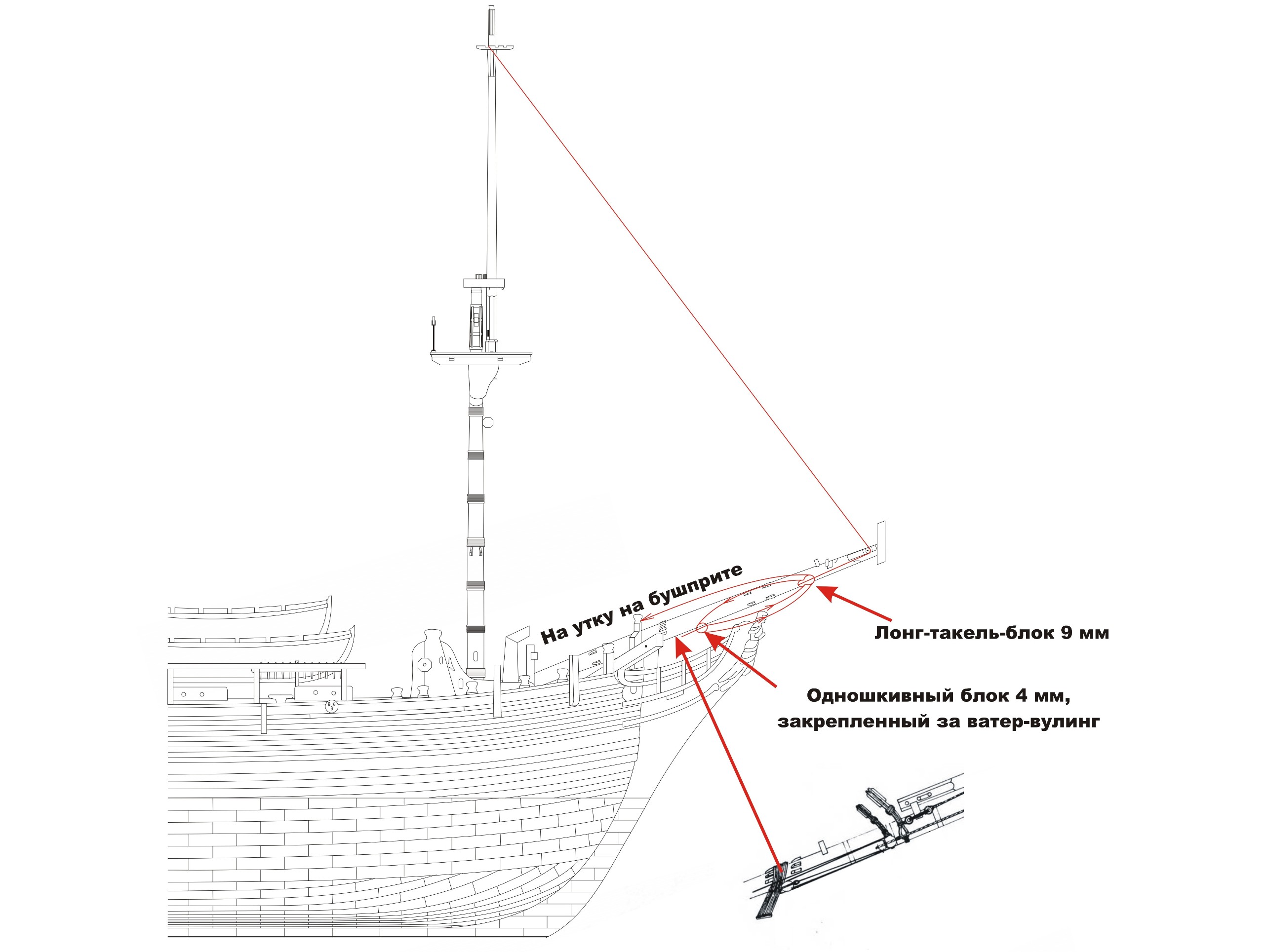 На утку на бушприте

Лонг-такель-блок 9 мм

Одношкивный блок 4 мм,
закрепленный за ватер-вулинг