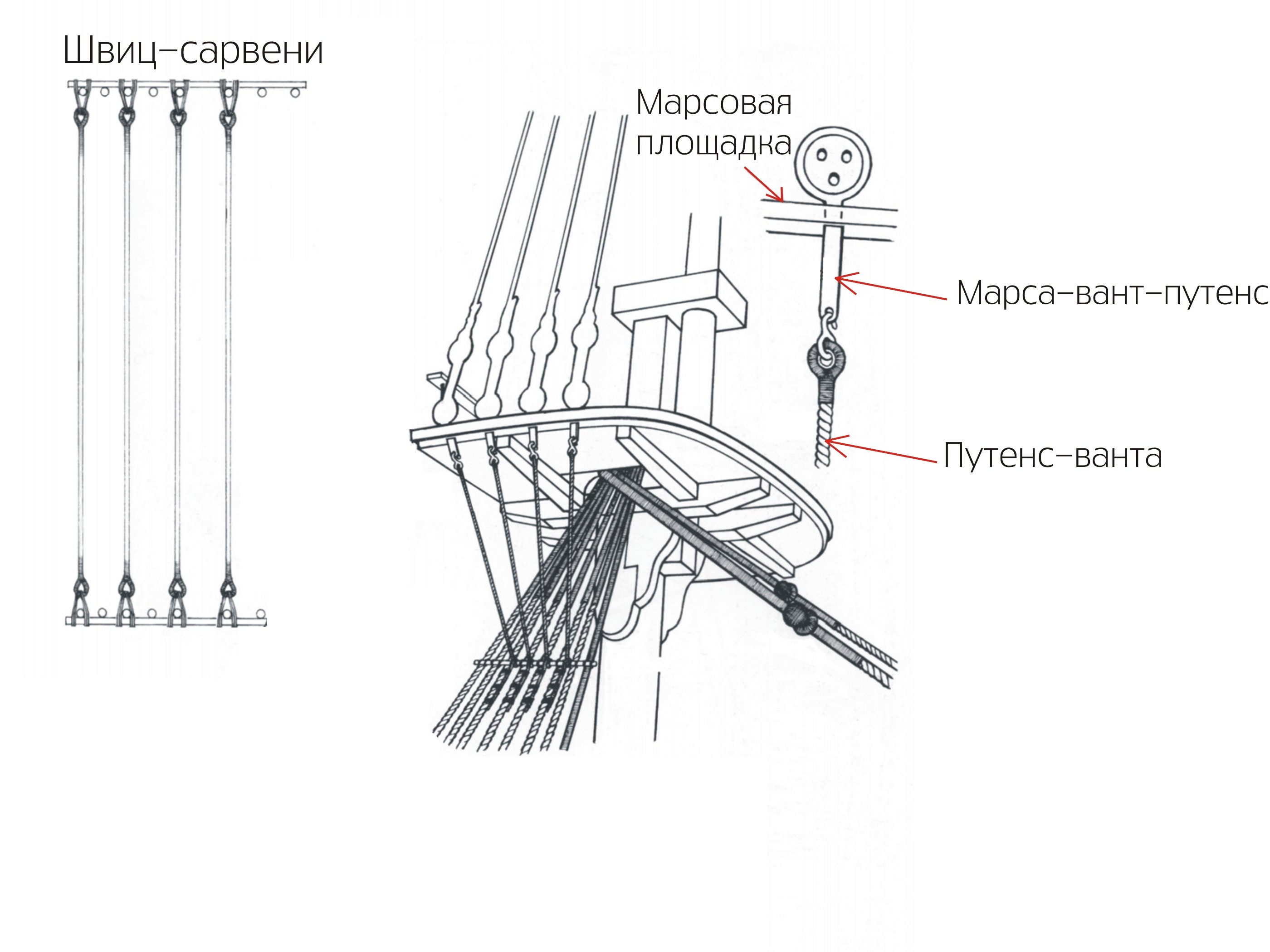 Швиц–сарвени

Марсовая площадка

Марса–вант–путенс

Путенс–ванта