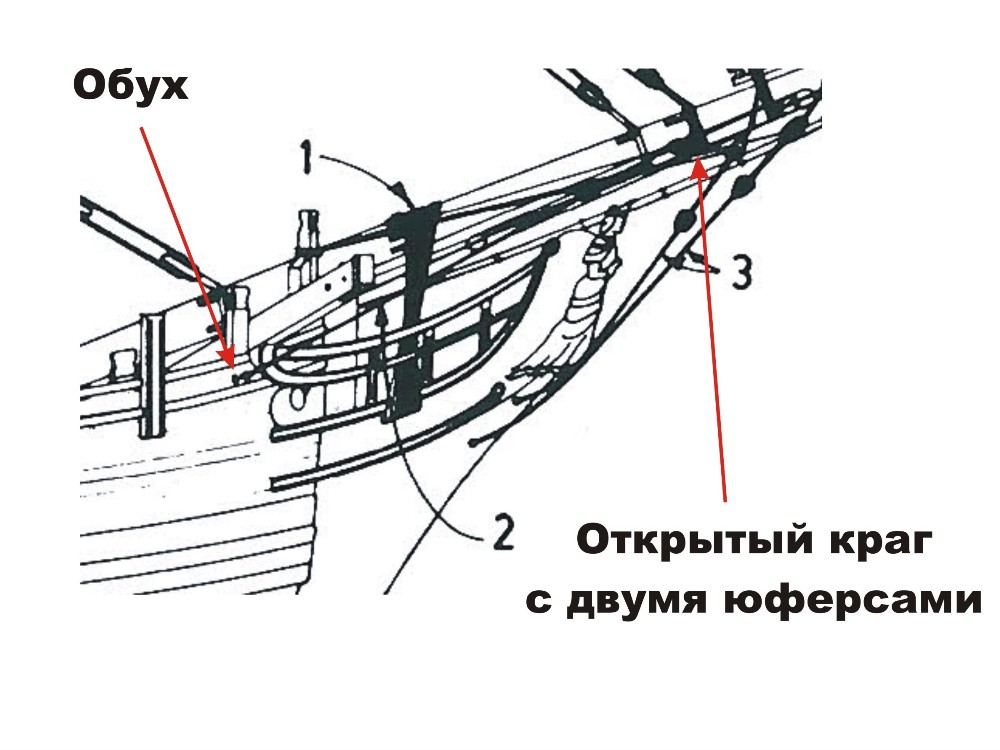 Обух

1

3

2

Открытый краг с двумя юферсами