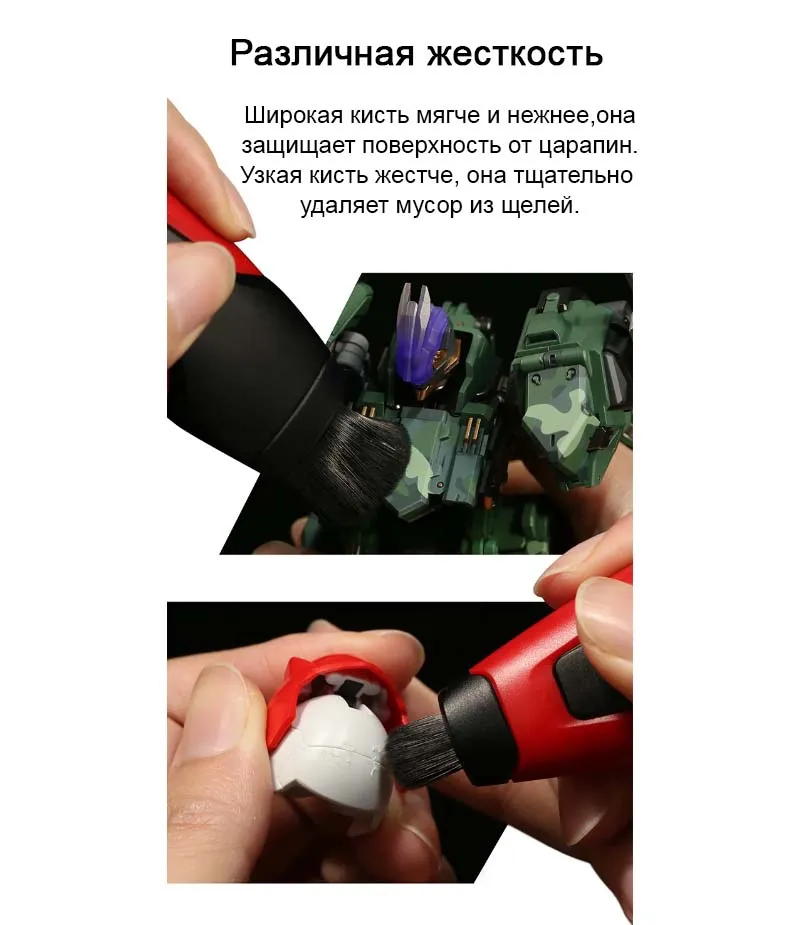 Различная жесткость

Широкая кисть мягче и нежнее,она защищает поверхность от царапин. Узкая кисть жестче, она тщательно удаляет мусор из щелей.