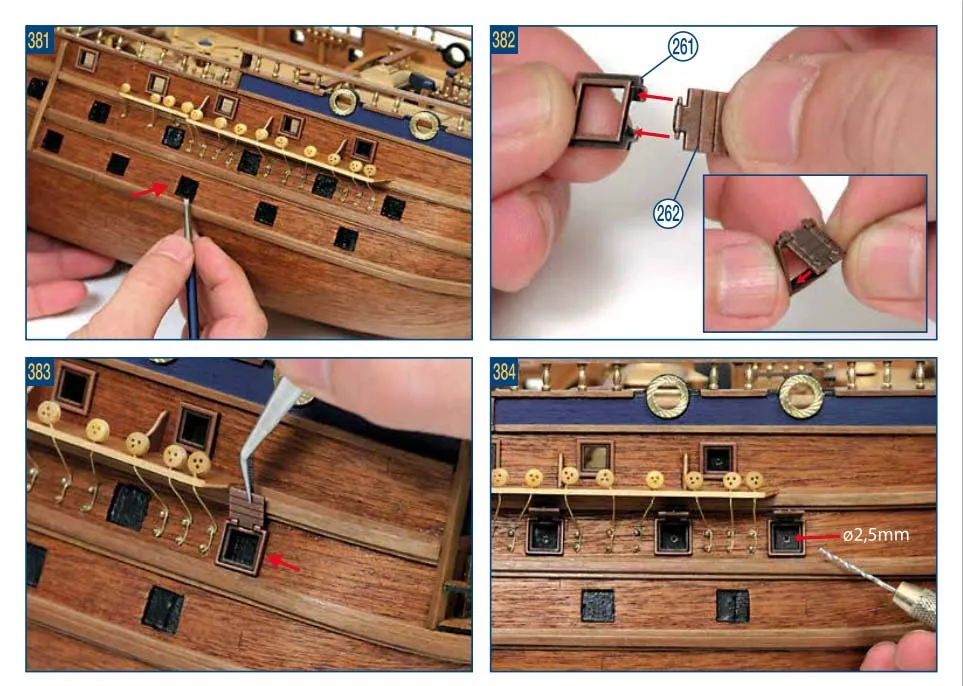 381

382

261

262

383

384

ø2,5mm