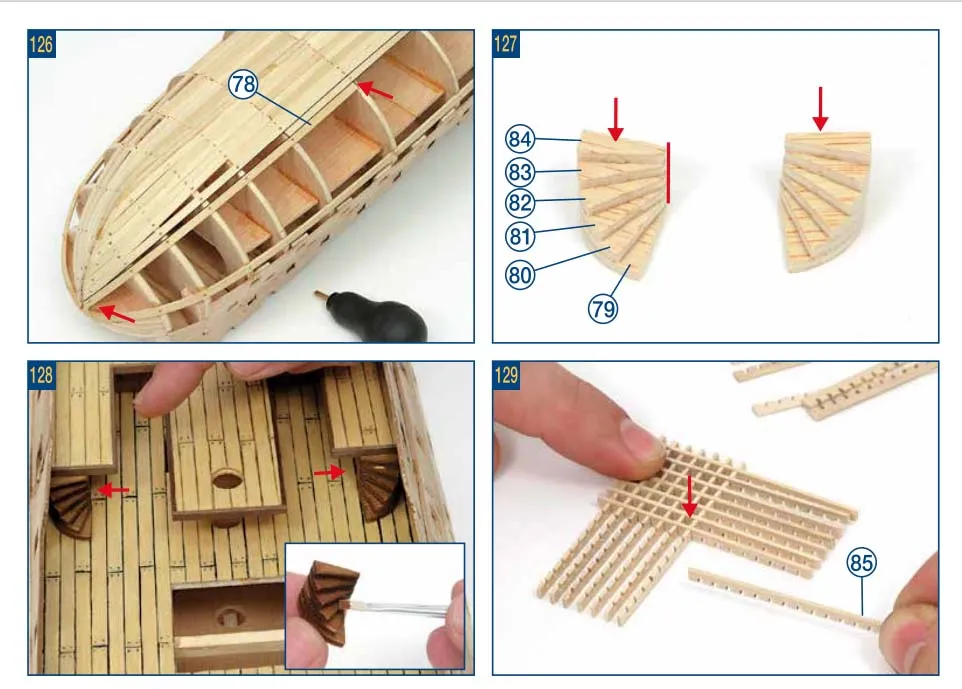 126

78

127

84
83
82
81
80
79

128

129

85